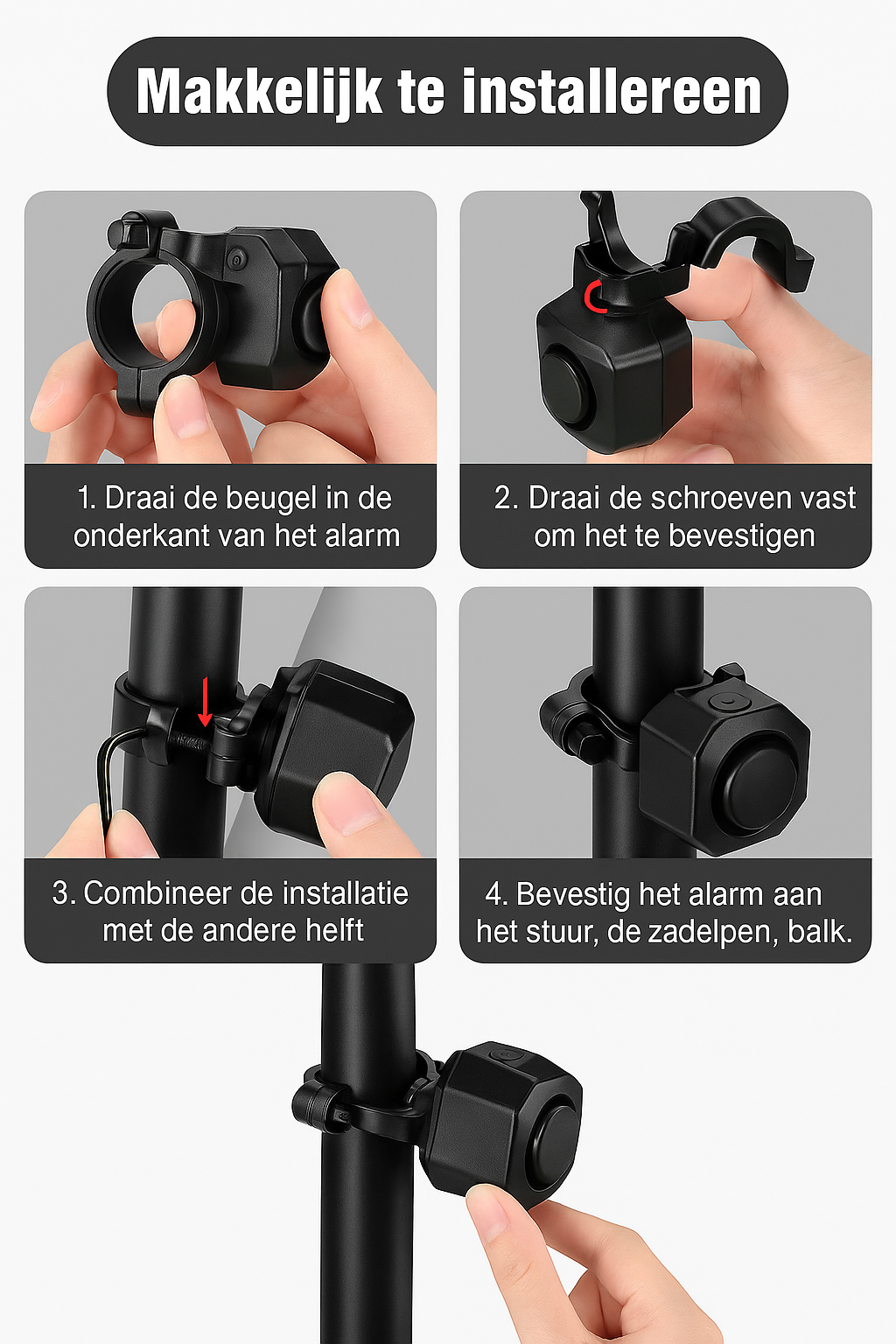 Makkelijk te installereen

1. Draai de beugel in de onderkant van het alarm

2. Draai de schroeven vast om het te bevestigen

3. Combineer de installatie met de andere helft

4. Bevestig het alarm aan het stuur, de zadelpen, balk.